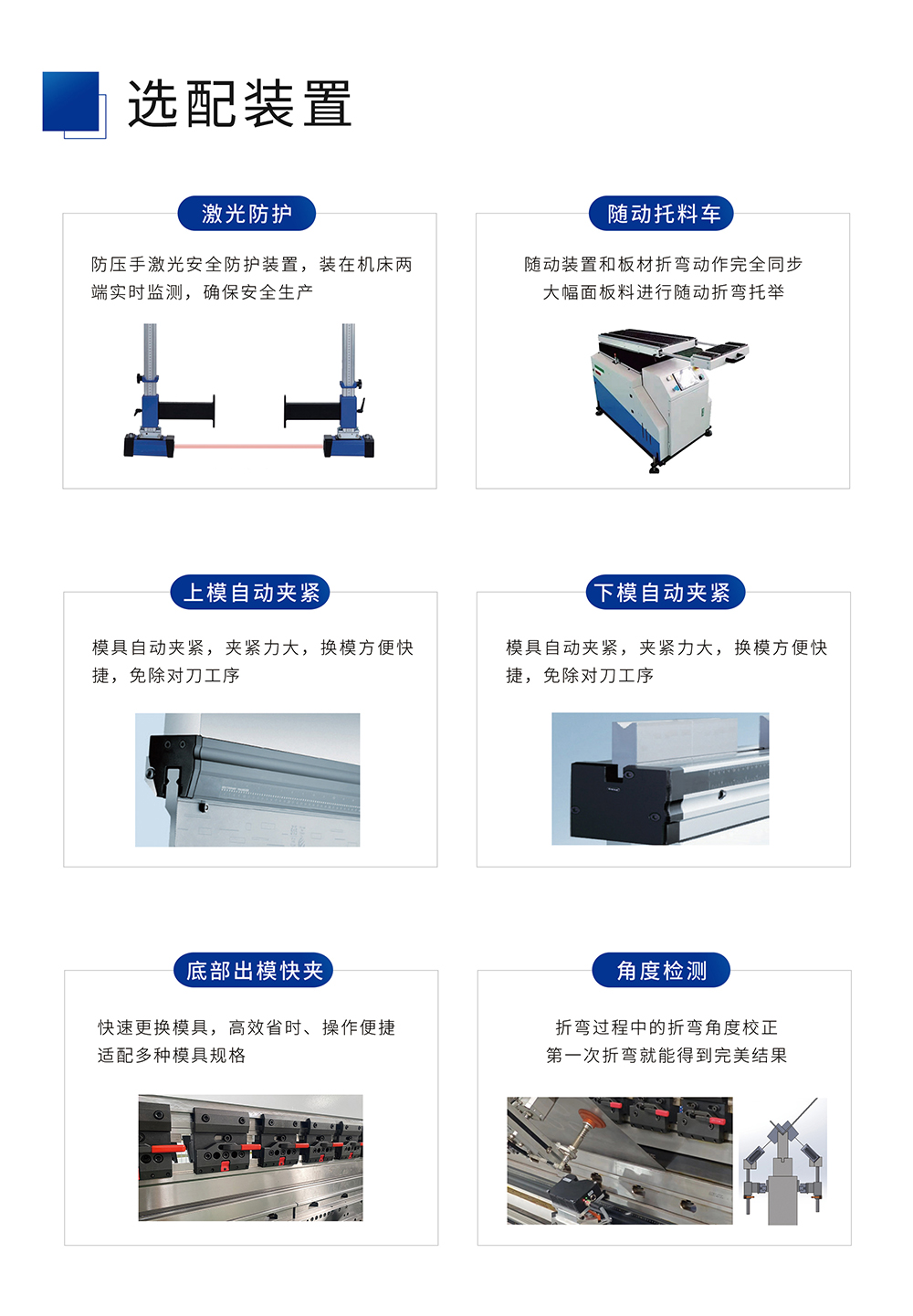 选配装置

激光防护

防压手激光安全防护装置，装在机床两端实时监测，确保安全生产

随动托料车

随动装置和板材折弯动作完全同步
大幅面板料进行随动折弯托举

上模自动夹紧

模具自动夹紧，夹紧力大，换模方便快捷，免除对刀工序

下模自动夹紧

模具自动夹紧，夹紧力大，换模方便快捷，免除对刀工序

底部出模快夹

快速更换模具，高效省时、操作便捷
适配多种模具规格

角度检测

折弯过程中的折弯角度校正
第一次折弯就能得到完美结果